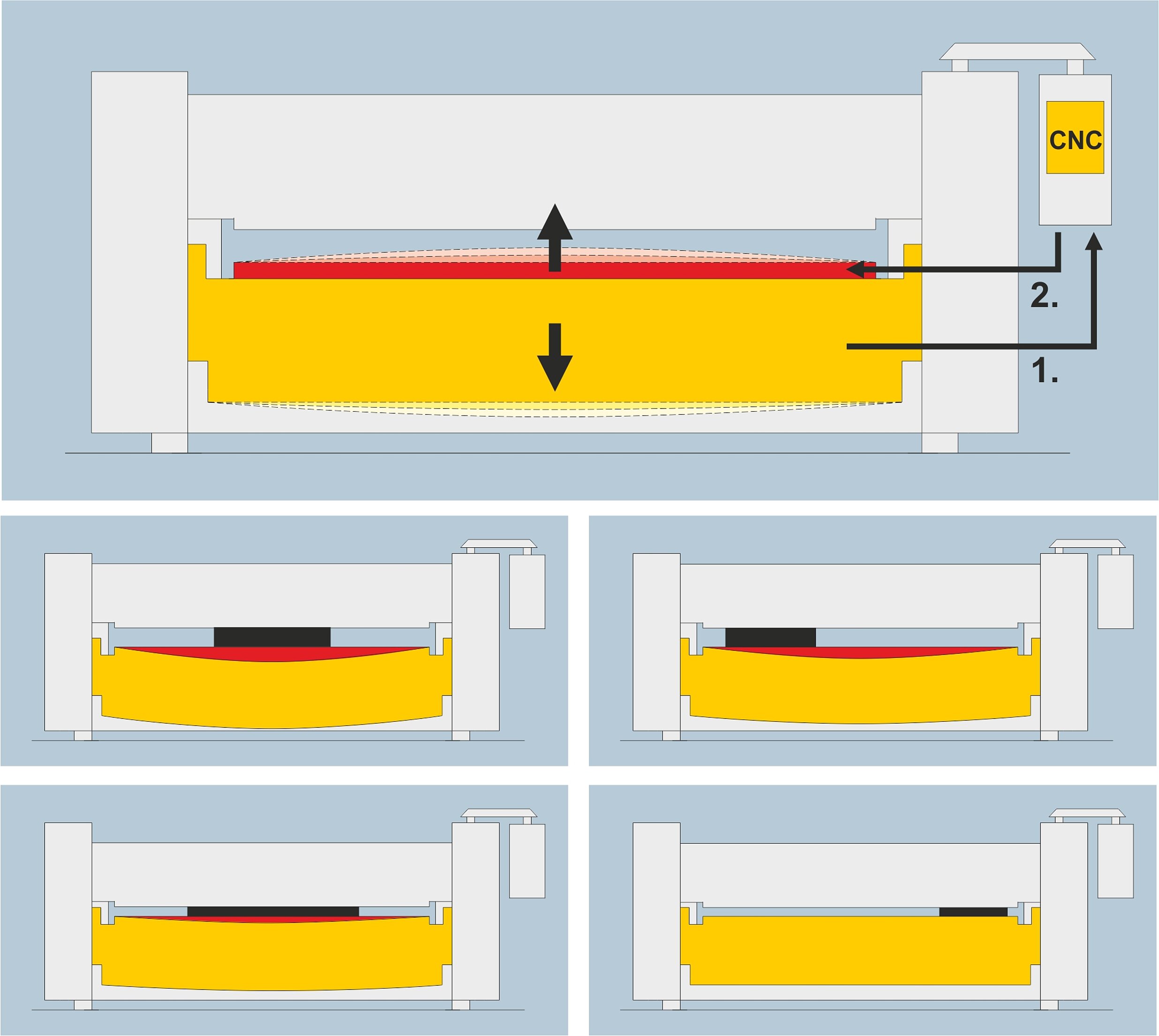 CNC

2.

1.