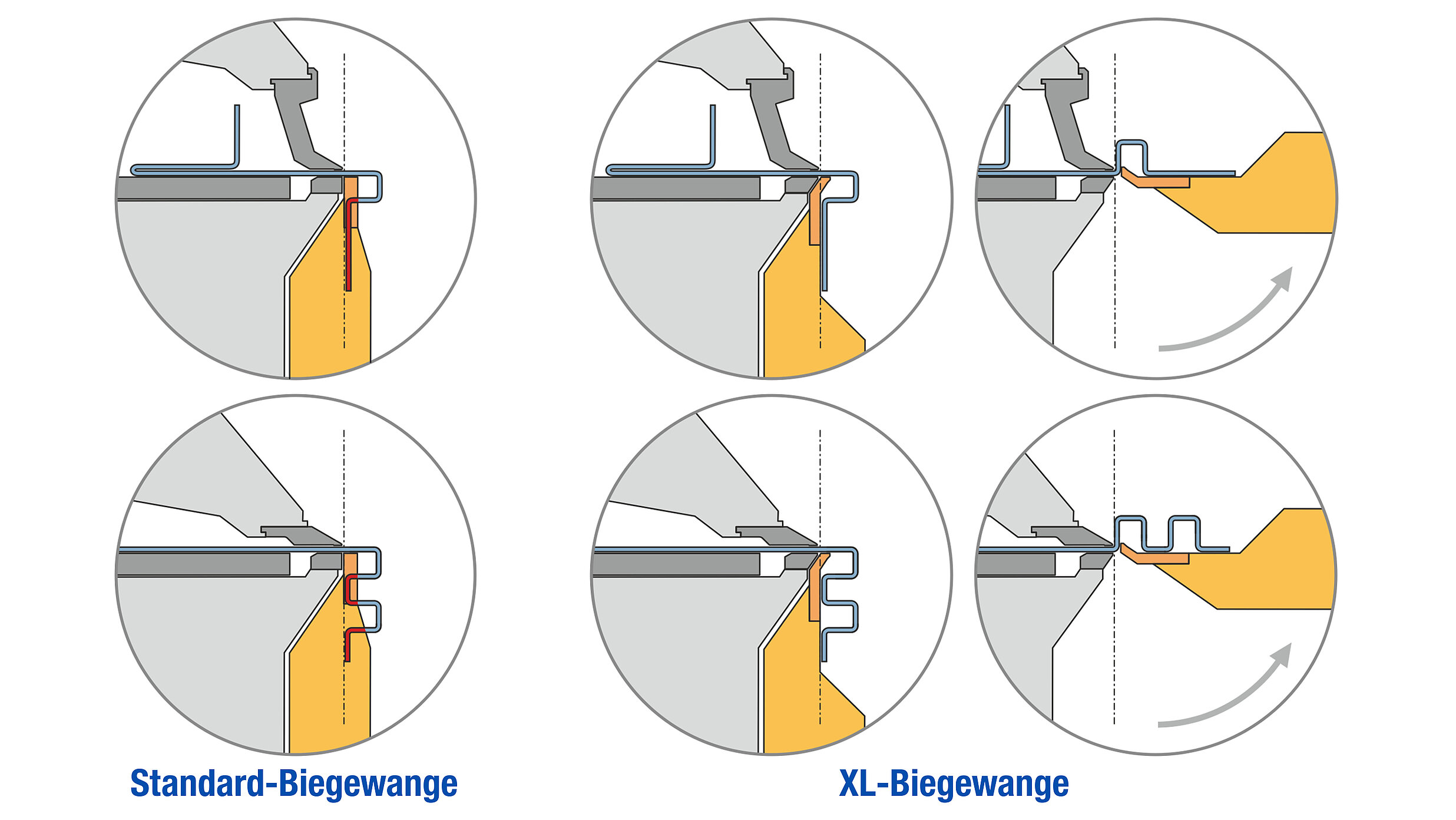 Standard-Biegewange

XL-Biegewange